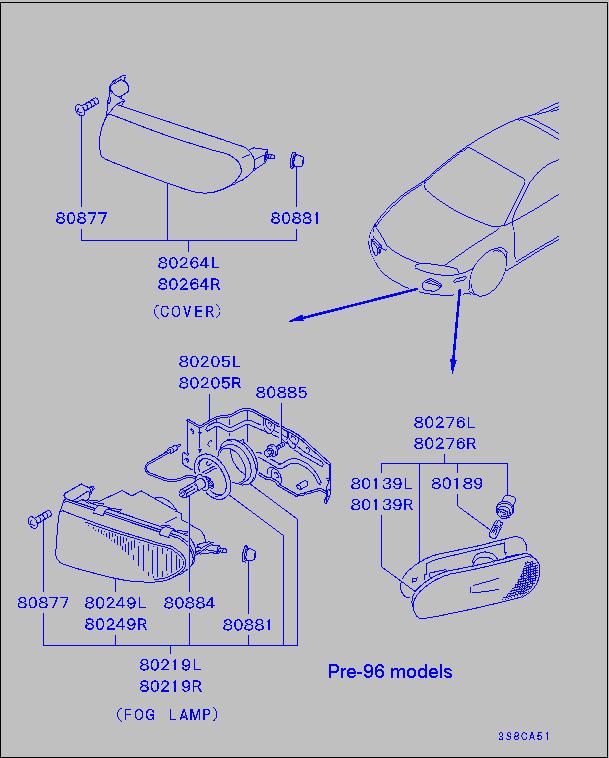 80877
80881
80264L
80264R
(COVER)

80205L
80205R
80885

80276L
80276R
80139L
80139R
80189

80877
80249L
80249R
80884
80881
80219L
80219R
(FOG LAMP)

Pre-96 models

3S8CA51