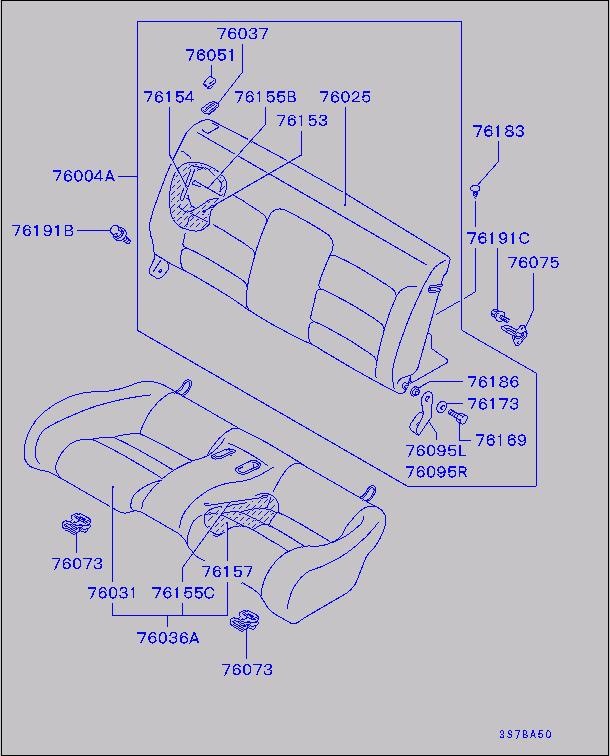 76037
76051
76154
76155B
76025
76153
76183
76004A
76191B
76191C
76075
76186
76173
76169
76095L
76095R
76073
76157
76031
76155C
76036A
76073
3S7BA50