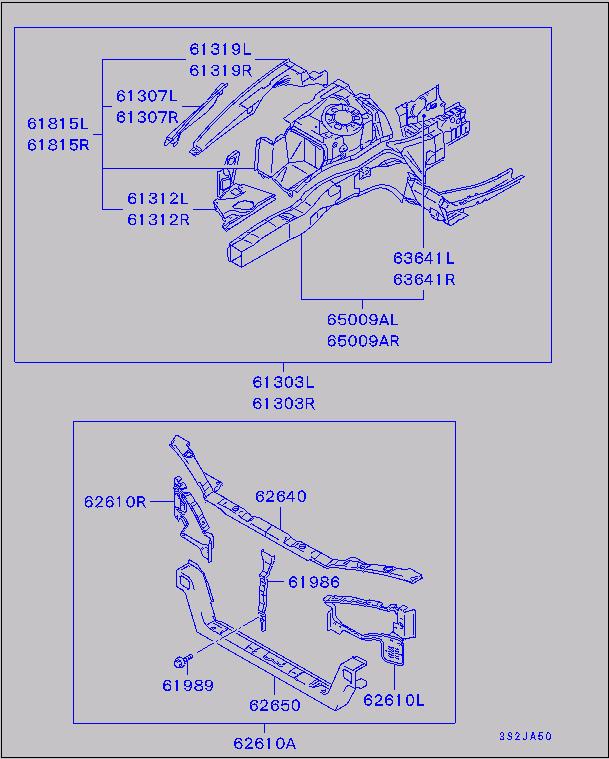 61319L
61319R

61307L
61307R

61815L
61815R

61312L
61312R

63641L
63641R

65009AL
65009AR

61303L
61303R

62610R

62640

61986

61989

62650

62610L

62610A

392JA50