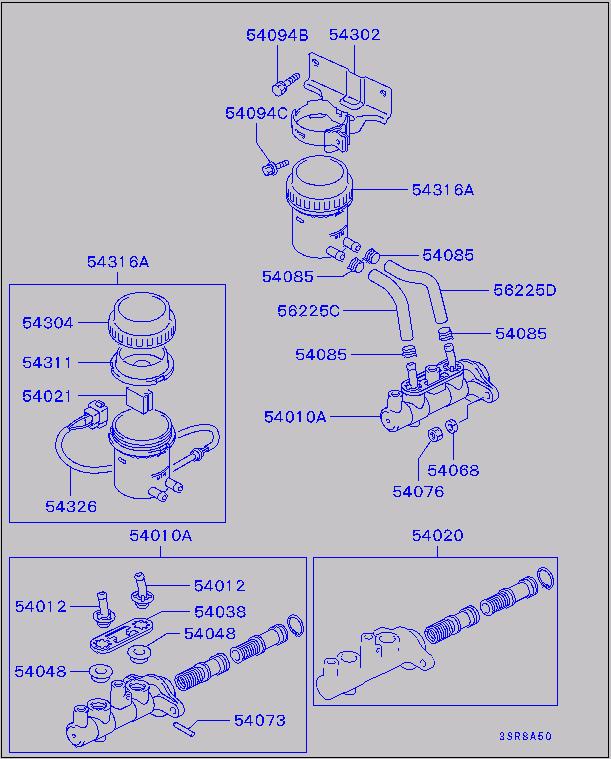 54094B 54302
54094C
54316A
54085
54085
56225D
56225C
54085
54085
54010A
54068
54076
54316A
54304
54311
54021
54326
54010A
54012
54012
54038
54048
54048
54073
54020
39R8A50