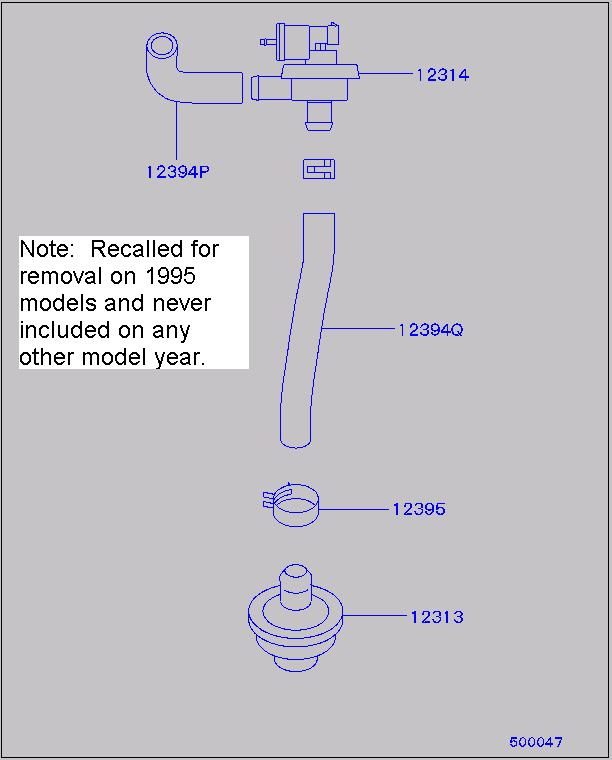 12314

12394P

Note: Recalled for removal on 1995 models and never included on any other model year.

12394Q

12395

12313

500047