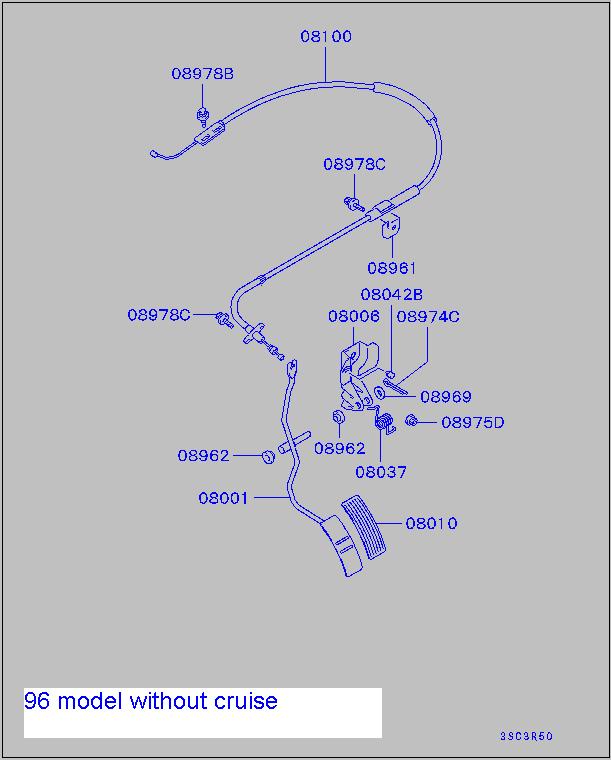 08100
08978B
08978C
08961
08042B
08978C
08006
08974C
08969
08975D
08962
08962
08037
08001
08010
96 model without cruise
3SC3R50